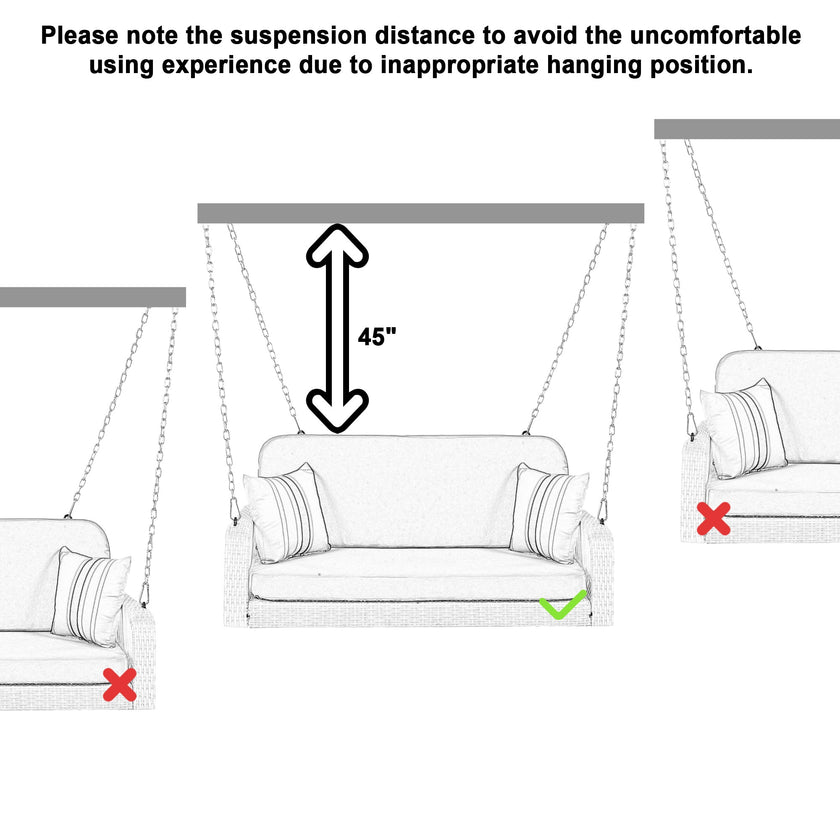 Please note the suspension distance to avoid the uncomfortable using experience due to inappropriate hanging position.

45"