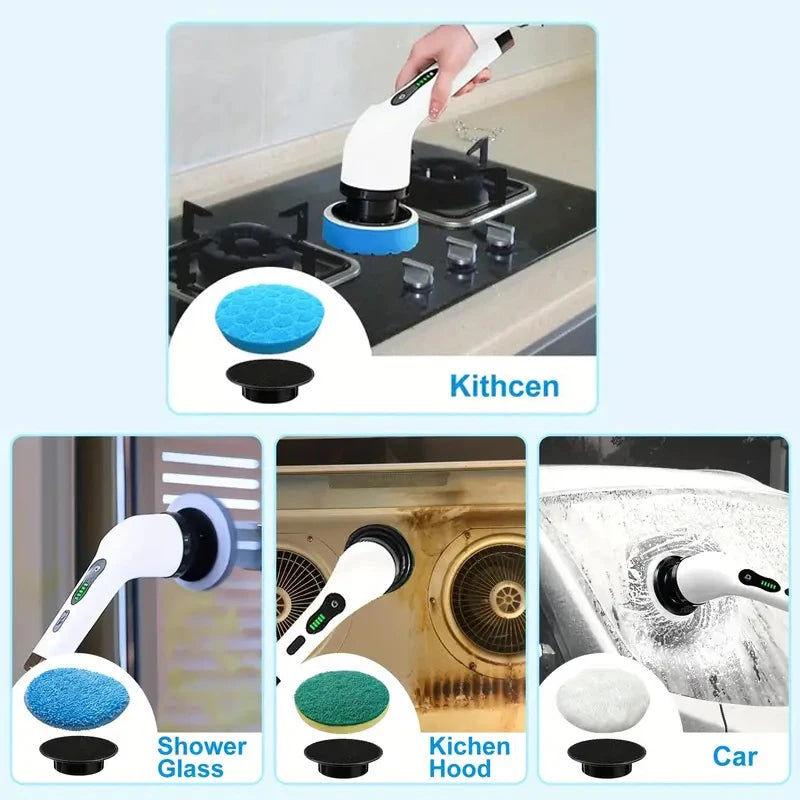 Kithcen

Shower Glass

Kichen Hood

Car