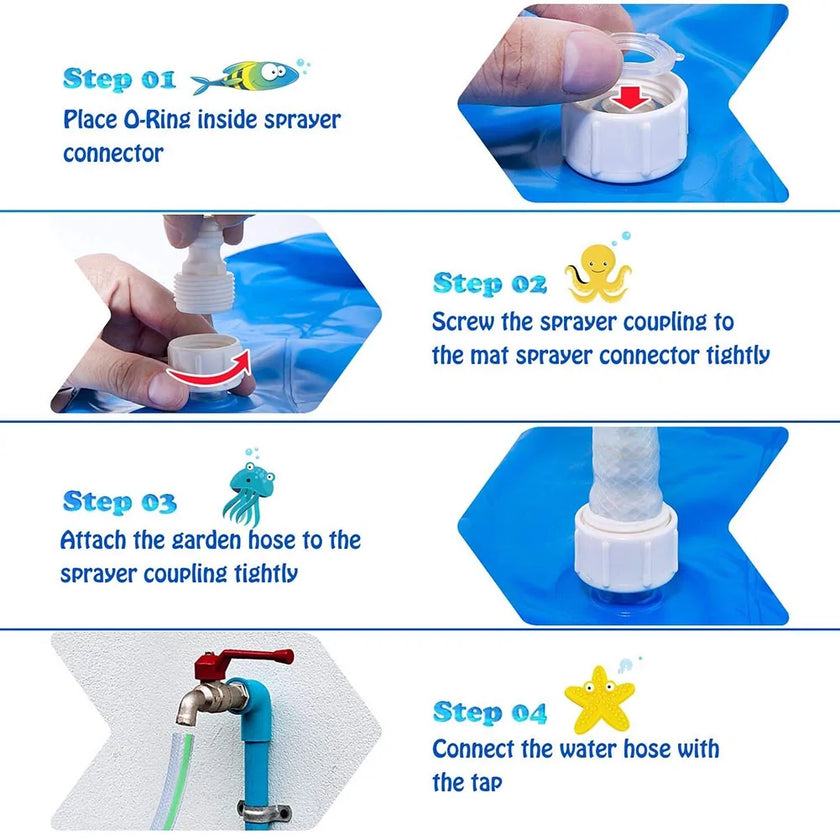 Step 01
Place O-Ring inside sprayer connector

Step 02
Screw the sprayer coupling to the mat sprayer connector tightly

Step 03
Attach the garden hose to the sprayer coupling tightly

Step 04
Connect the water hose with the tap